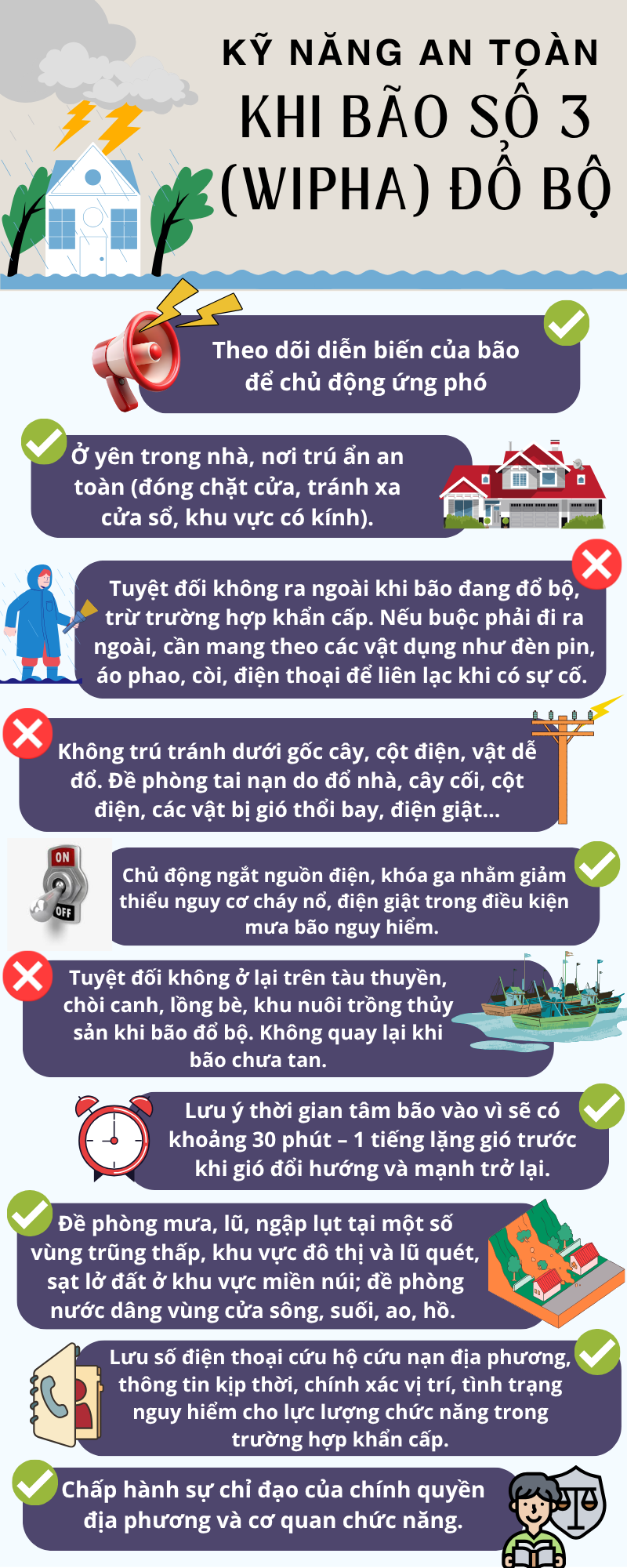 KỸ NĂNG AN TOÀN
KHI BÃO SỐ 3
(WIPHA) ĐỔ BỘ

Theo dõi diễn biến của bão để chủ động ứng phó

Ở yên trong nhà, nơi trú ẩn an toàn (đóng chặt cửa, tránh xa cửa sổ, khu vực có kính).

Tuyệt đối không ra ngoài khi bão đang đổ bộ, trừ trường hợp khẩn cấp. Nếu buộc phải đi ra ngoài, cần mang theo các vật dụng như đèn pin, áo phao, còi, điện thoại để liên lạc khi có sự cố.

Không trú tránh dưới gốc cây, cột điện, vật dễ đổ. Đề phòng tai nạn do đổ nhà, cây cối, cột điện, các vật bị gió thổi bay, điện giật...

ON
OFF
Chủ động ngắt nguồn điện, khóa ga nhằm giảm thiểu nguy cơ cháy nổ, điện giật trong điều kiện mưa bão nguy hiểm.

Tuyệt đối không ở lại trên tàu thuyền, chòi canh, lồng bè, khu nuôi trồng thủy sản khi bão đổ bộ. Không quay lại khi bão chưa tan.

Lưu ý thời gian tâm bão vào vì sẽ có khoảng 30 phút – 1 tiếng lặng gió trước khi gió đổi hướng và mạnh trở lại.

Đề phòng mưa, lũ, ngập lụt tại một số vùng trũng thấp, khu vực đô thị và lũ quét, sạt lở đất ở khu vực miền núi; đề phòng nước dâng vùng cửa sông, suối, ao, hồ.

Lưu số điện thoại cứu hộ cứu nạn địa phương, thông tin kịp thời, chính xác vị trí, tình trạng nguy hiểm cho lực lượng chức năng trong trường hợp khẩn cấp.

Chấp hành sự chỉ đạo của chính quyền địa phương và cơ quan chức năng.